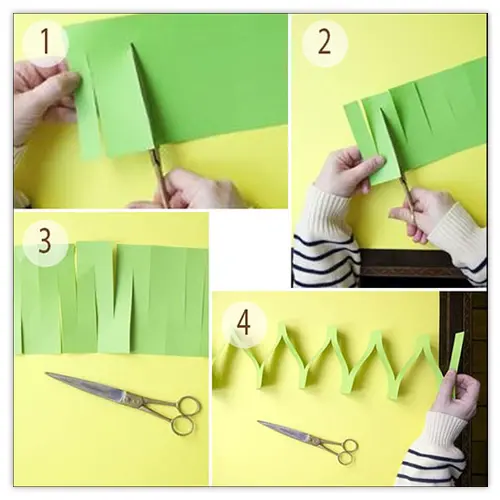 1

2

3

4